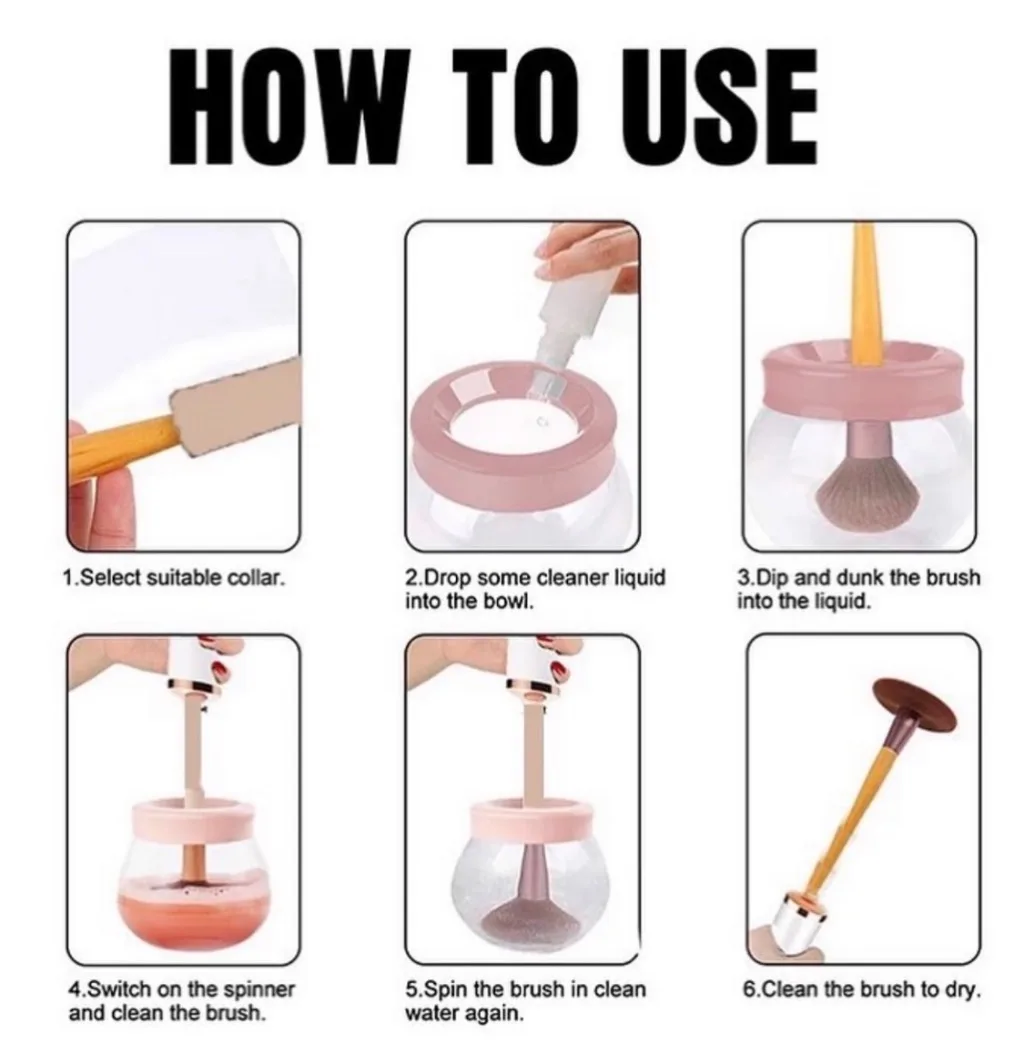 HOW TO USE

1.Select suitable collar.

2.Drop some cleaner liquid into the bowl.

3.Dip and dunk the brush into the liquid.

4.Switch on the spinner and clean the brush.

5.Spin the brush in clean water again.

6.Clean the brush to dry.